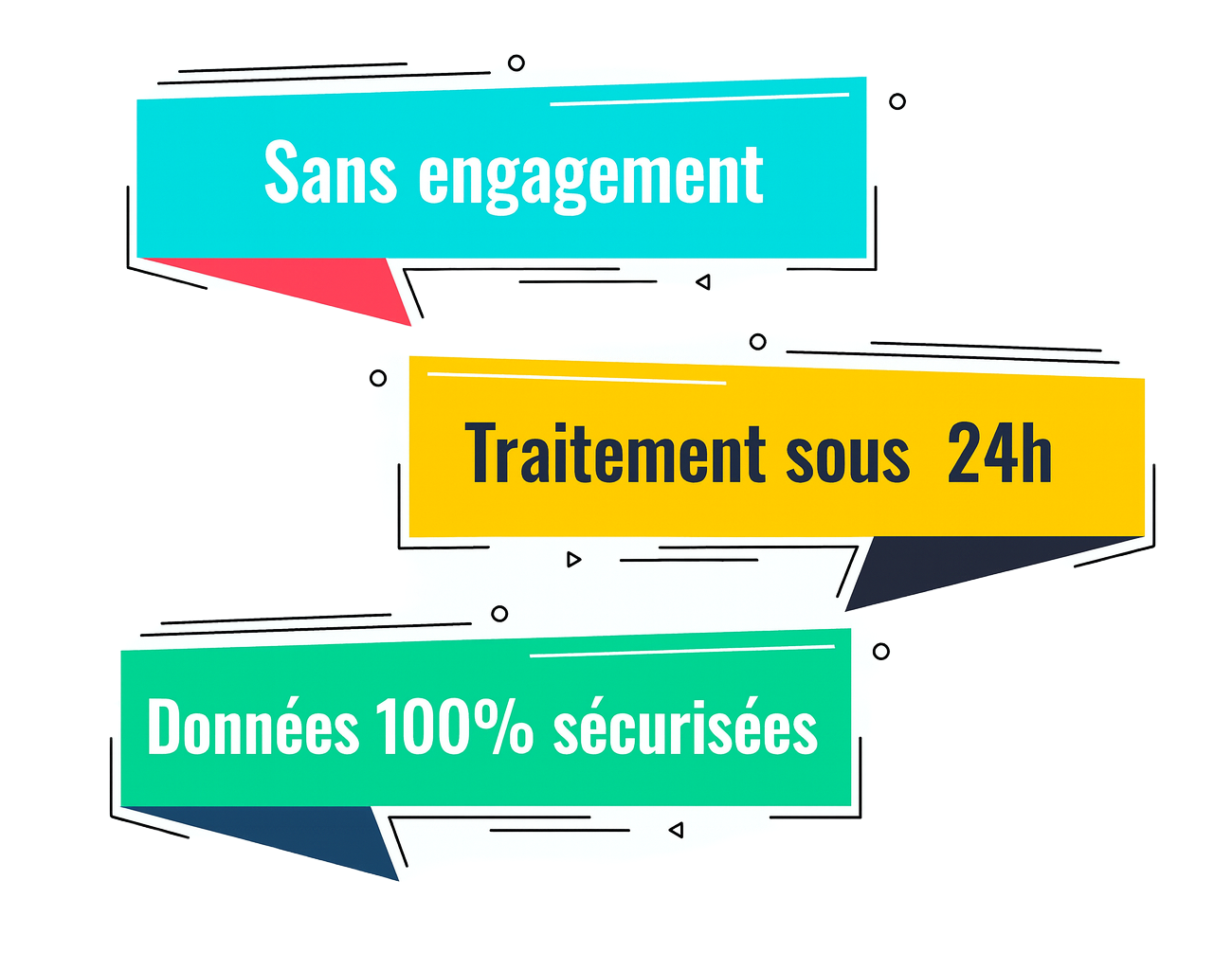 Sans engagement

Traitement sous 24h

Données 100% sécurisées